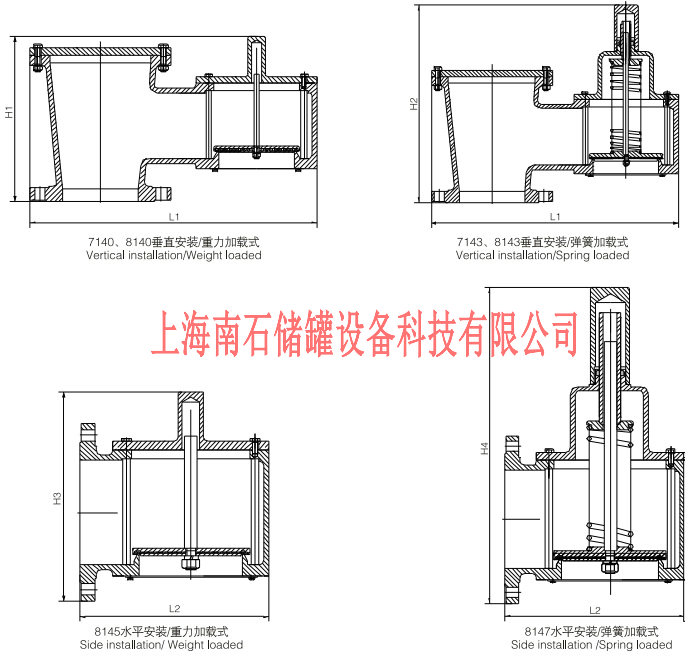 H1

L1

7140、8140垂直安装/重力加载式
Vertical installation/Weight loaded

H2

L1

7143、8143垂直安装/弹簧加载式
Vertical installation/Spring loaded

上海南石储罐设备科技有限公司

H3

L2

8145水平安装/重力加载式
Side installation/ Weight loaded

H4

L2

8147水平安装/弹簧加载式
Side installation /Spring loaded